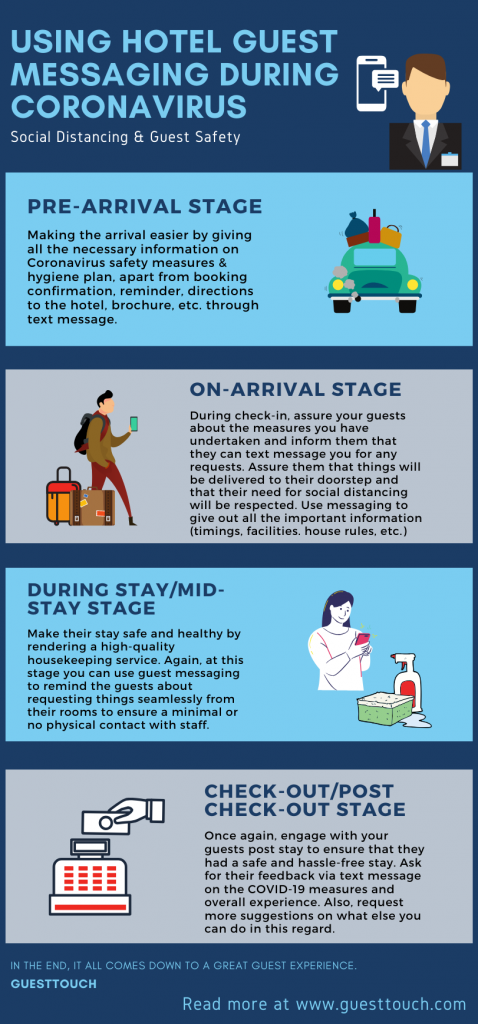 USING HOTEL GUEST MESSAGING DURING CORONAVIRUS

Social Distancing & Guest Safety

PRE-ARRIVAL STAGE

Making the arrival easier by giving all the necessary information on Coronavirus safety measures & hygiene plan, apart from booking confirmation, reminder, directions to the hotel, brochure, etc. through text message.

ON-ARRIVAL STAGE

During check-in, assure your guests about the measures you have undertaken and inform them that they can text message you for any requests. Assure them that things will be delivered to their doorstep and that their need for social distancing will be respected. Use messaging to give out all the important information (timings, facilities. house rules, etc.)

DURING STAY/MID-STAY STAGE

Make their stay safe and healthy by rendering a high-quality housekeeping service. Again, at this stage you can use guest messaging to remind the guests about requesting things seamlessly from their rooms to ensure a minimal or no physical contact with staff.

CHECK-OUT/POST CHECK-OUT STAGE

Once again, engage with your guests post stay to ensure that they had a safe and hassle-free stay. Ask for their feedback via text message on the COVID-19 measures and overall experience. Also, request more suggestions on what else you can do in this regard.

IN THE END, IT ALL COMES DOWN TO A GREAT GUEST EXPERIENCE.

GUESTTOUCH

Read more at www.guesttouch.com